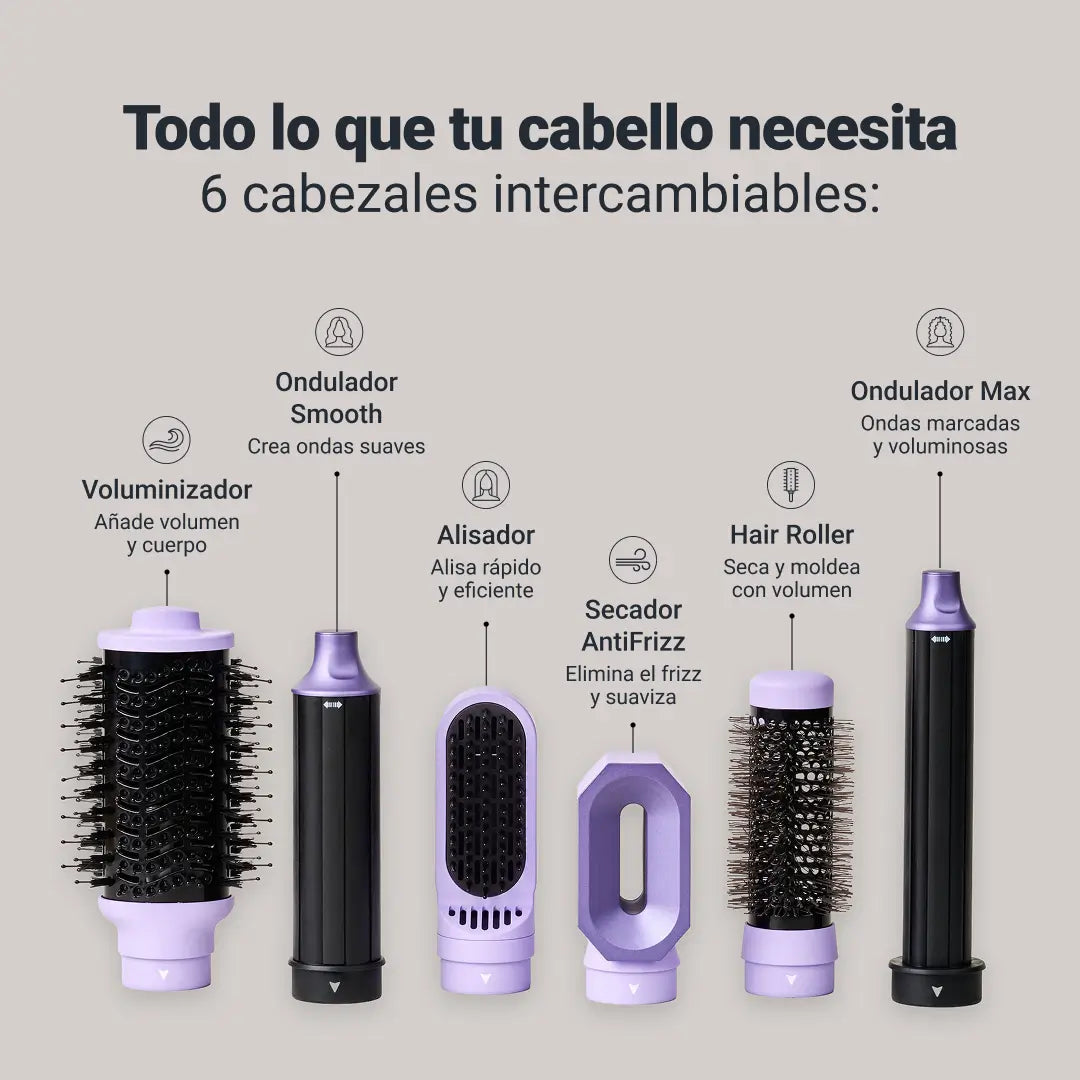 Todo lo que tu cabello necesita
6 cabezales intercambiables:

Voluminizador
Añade volumen y cuerpo

Ondulador Smooth
Crea ondas suaves

Alisador
Alisa rápido y eficiente

Secador AntiFrizz
Elimina el frizz y suaviza

Hair Roller
Seca y moldea con volumen

Ondulador Max
Ondas marcadas y voluminosas